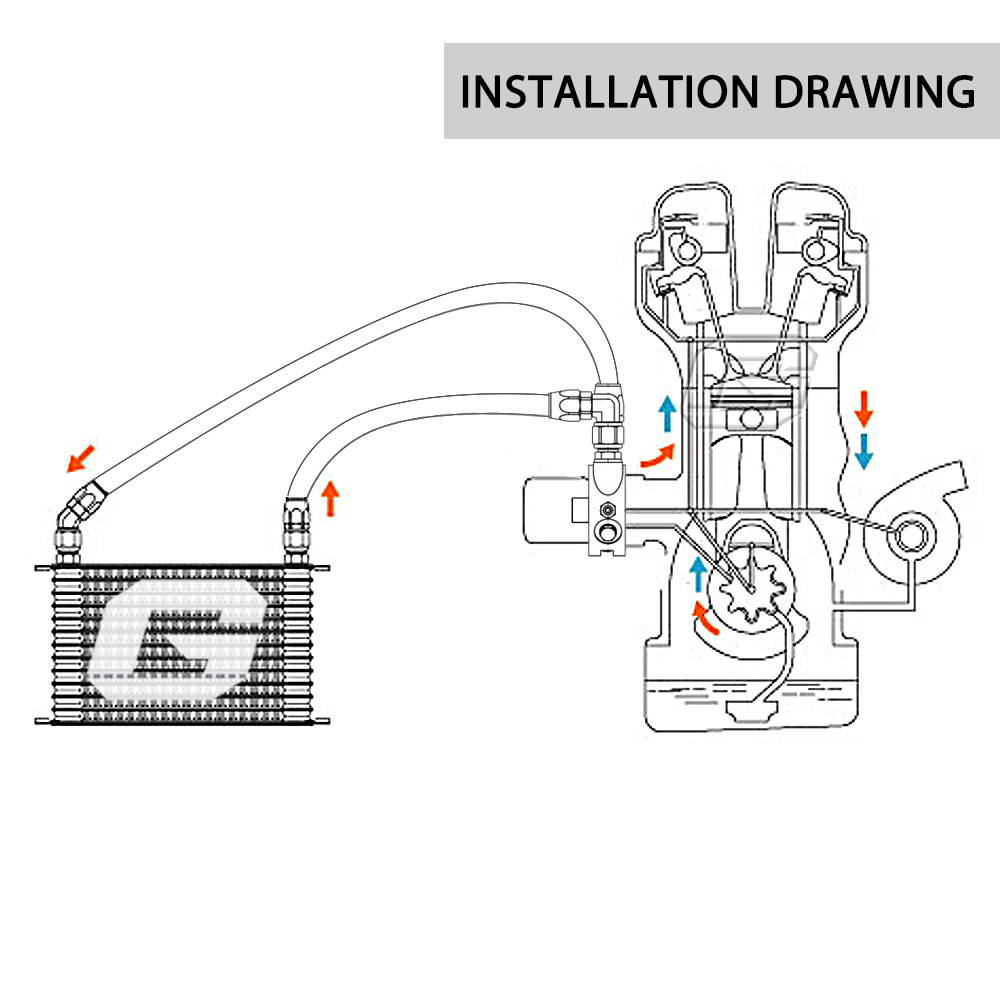 INSTALLATION DRAWING

G